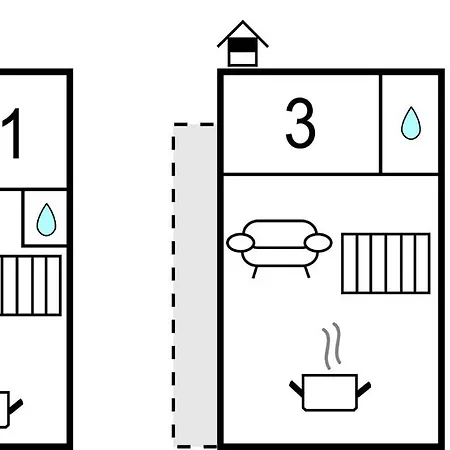 1

3