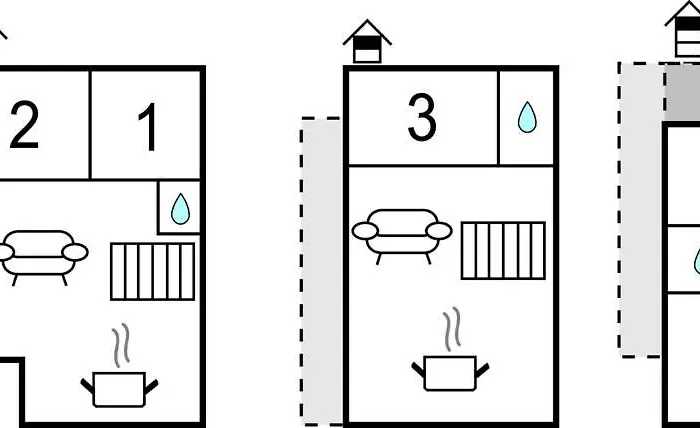 2 1

3